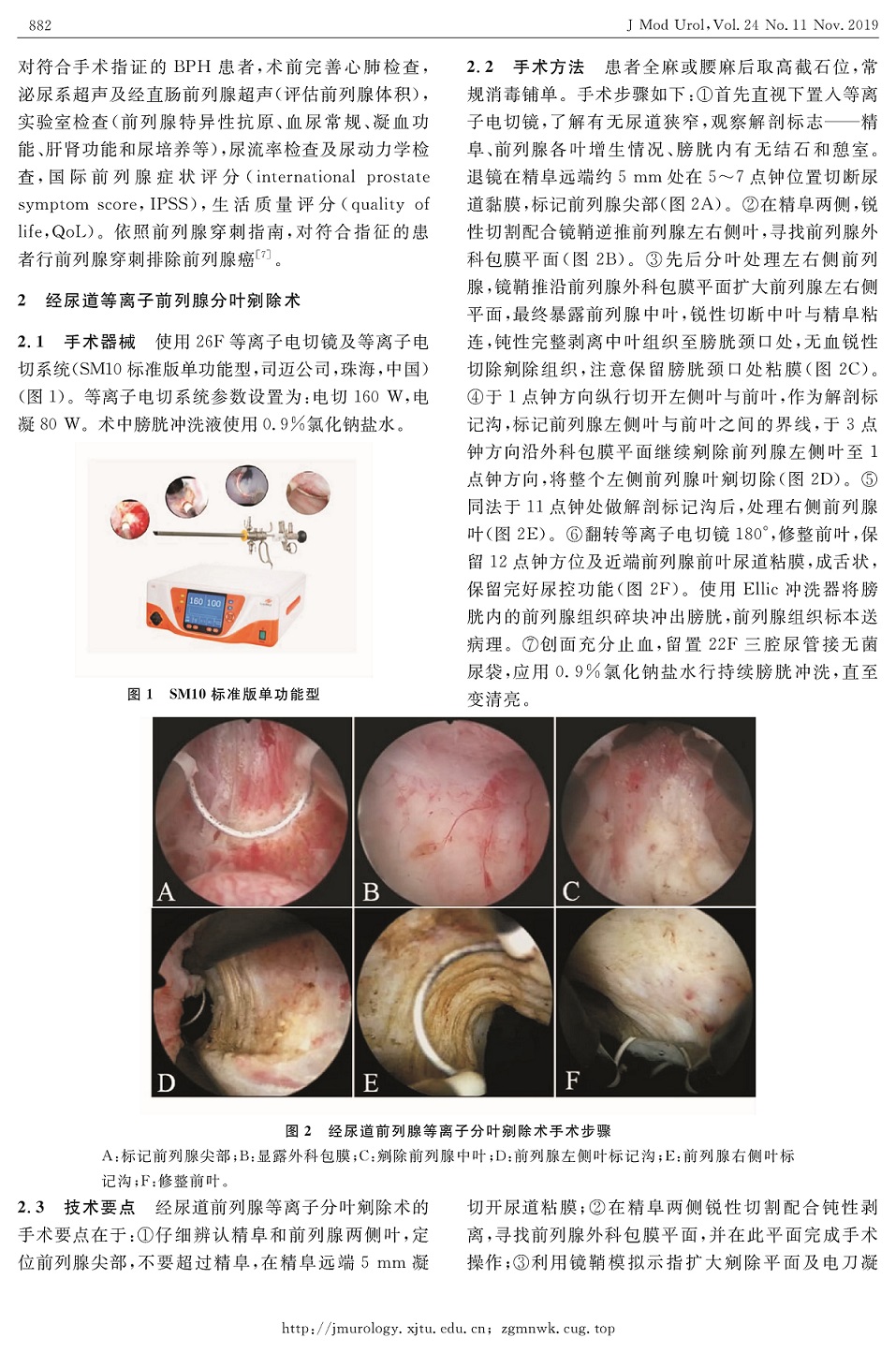 882 J Mod Urol, Vol. 24 No. 11 Nov. 2019

对符合手术指证的 BPH 患者，术前完善心肺检查，泌尿系超声及经直肠前列腺超声（评估前列腺体积），实验室检查（前列腺特异性抗原、血尿常规、凝血功能、肝肾功能和尿培养等），尿流率检查及尿动力学检查，国际前列腺症状评分（international prostate symptom score，IPSS），生活质量评分（quality of life，QoL）。依照前列腺穿刺指南，对符合指征的患者行前列腺穿刺排除前列腺癌$^{[7]}$。

2 经尿道等离子前列腺分叶剜除术

2.1 手术器械 使用 26F 等离子电切镜及等离子电切系统（SM10 标准版单功能型，司迈公司，珠海，中国）（图 1）。等离子电切系统参数设置为：电切 160 W，电凝 80 W。术中膀胱冲洗液使用 0.9%氯化钠盐水。

160 100

图 1 SM10 标准版单功能型

2.2 手术方法 患者全麻或腰麻后取高截石位，常规消毒铺单。手术步骤如下：①首先直视下置入等离子电切镜，了解有无尿道狭窄，观察解剖标志——精阜、前列腺各叶增生情况、膀胱内有无结石和憩室。退镜在精阜远端约 5 mm 处在 5～7 点钟位置切断尿道黏膜，标记前列腺尖部（图 2A）。②在精阜两侧，锐性切割配合镜鞘逆推前列腺左右侧叶，寻找前列腺外科包膜平面（图 2B）。③先后分叶处理左右侧前列腺，镜鞘推沿前列腺外科包膜平面扩大前列腺左右侧平面，最终暴露前列腺中叶，锐性切断中叶与精阜粘连，钝性完整剥离中叶组织至膀胱颈口处，无血锐性切除剜除组织，注意保留膀胱颈口处粘膜（图 2C）。④于 1 点钟方向纵行切开左侧叶与前叶，作为解剖标记沟，标记前列腺左侧叶与前叶之间的界线，于 3 点钟方向沿外科包膜平面继续剜除前列腺左侧叶至 1 点钟方向，将整个左侧前列腺叶剜切除（图 2D）。⑤同法于 11 点钟处做解剖标记沟后，处理右侧前列腺叶（图 2E）。⑥翻转等离子电切镜 180°，修整前叶，保留 12 点钟方位及近端前列腺前叶尿道粘膜，成舌状，保留完好尿控功能（图 2F）。使用 Ellic 冲洗器将膀胱内的前列腺组织碎块冲出膀胱，前列腺组织标本送病理。⑦创面充分止血，留置 22F 三腔尿管接无菌尿袋，应用 0.9%氯化钠盐水行持续膀胱冲洗，直至变清亮。

A B C D E F

图 2 经尿道前列腺等离子分叶剜除术手术步骤
A：标记前列腺尖部；B：显露外科包膜；C：剜除前列腺中叶；D：前列腺左侧叶标记沟；E：前列腺右侧叶标记沟；F：修整前叶。

2.3 技术要点 经尿道前列腺等离子分叶剜除术的手术要点在于：①仔细辨认精阜和前列腺两侧叶，定位前列腺尖部，不要超过精阜，在精阜远端 5 mm 凝切开尿道粘膜；②在精阜两侧锐性切割配合钝性剥离，寻找前列腺外科包膜平面，并在此平面完成手术操作；③利用镜鞘模拟示指扩大剜除平面及电刀凝

http://jmurology.xjtu.edu.cn; zgmnwk.cug.top